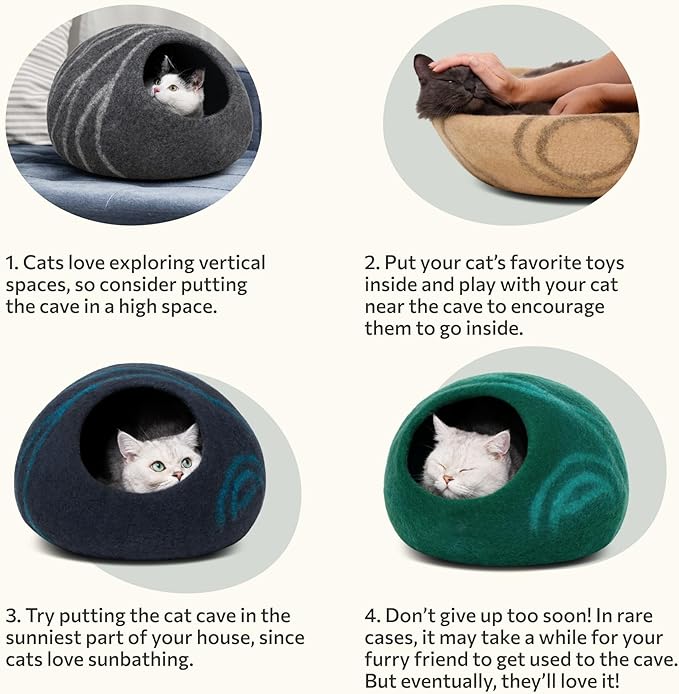 1. Cats love exploring vertical spaces, so consider putting the cave in a high space.

2. Put your cat's favorite toys inside and play with your cat near the cave to encourage them to go inside.

3. Try putting the cat cave in the sunniest part of your house, since cats love sunbathing.

4. Don't give up too soon! In rare cases, it may take a while for your furry friend to get used to the cave. But eventually, they'll love it!