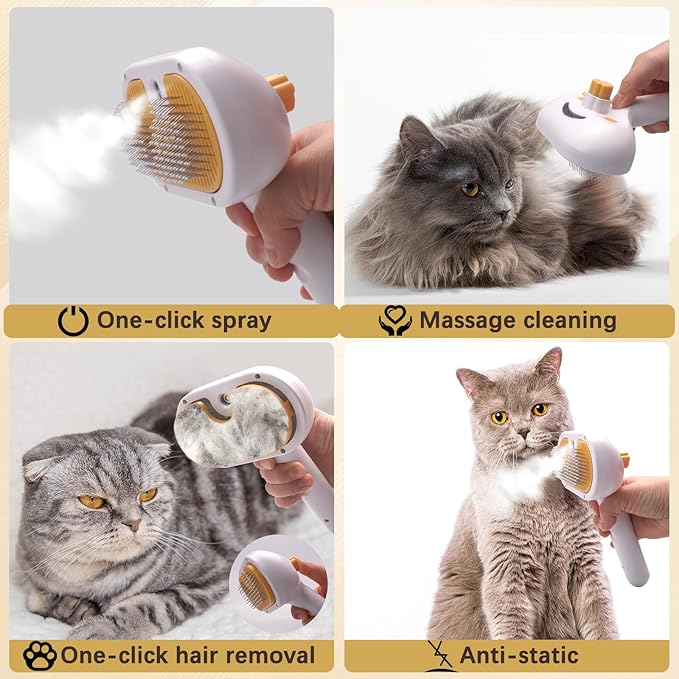 One-click spray

Massage cleaning

One-click hair removal

Anti-static