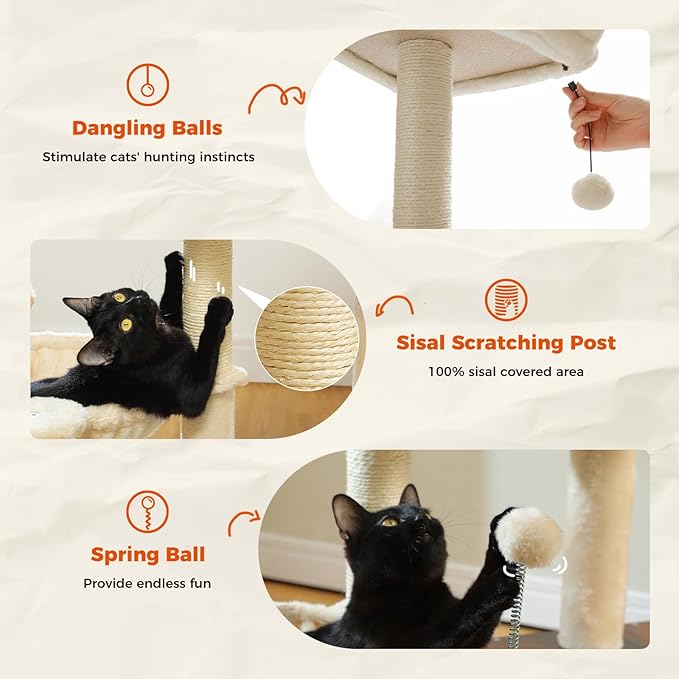 Dangling Balls

Stimulate cats' hunting instincts

Sisal Scratching Post

100% sisal covered area

Spring Ball

Provide endless fun