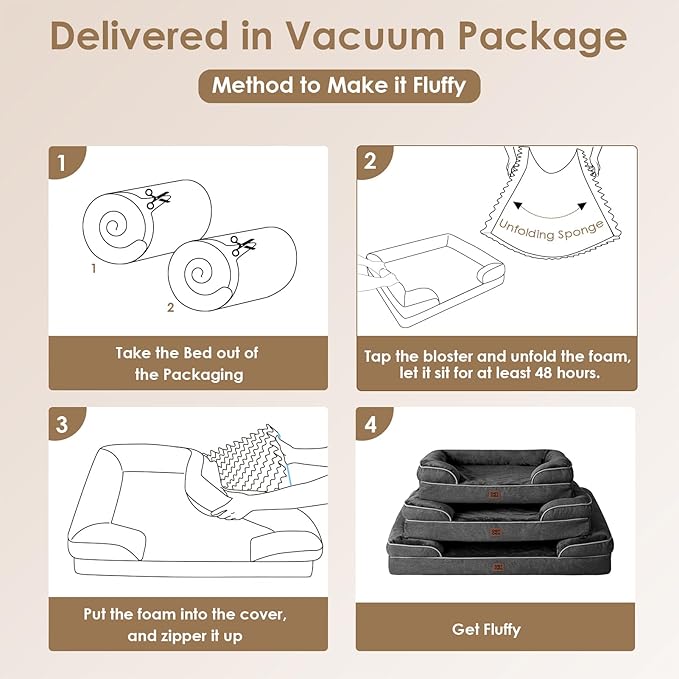 Delivered in Vacuum Package

Method to Make it Fluffy

1

1

2

Take the Bed out of the Packaging

2

Unfolding Sponge

Tap the bloster and unfold the foam, let it sit for at least 48 hours.

3

Put the foam into the cover, and zipper it up

4

Get Fluffy