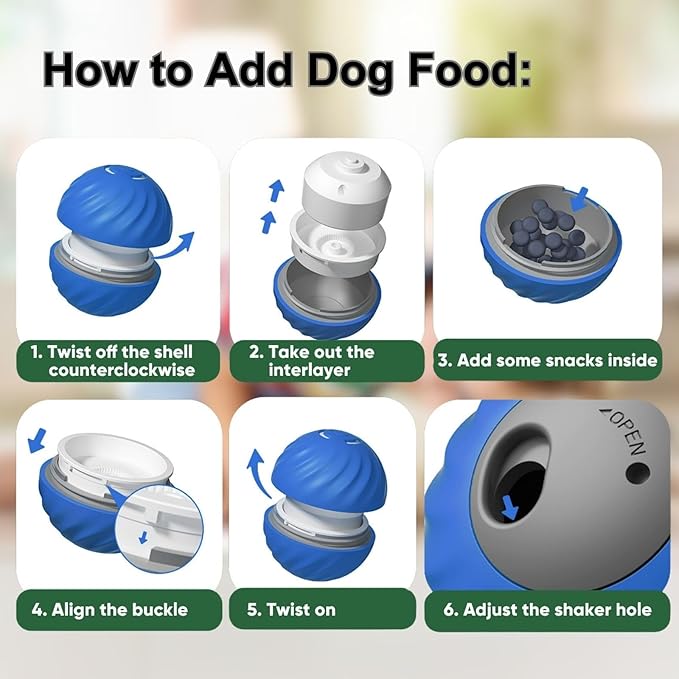 How to Add Dog Food:

1. Twist off the shell counterclockwise

2. Take out the interlayer

3. Add some snacks inside

4. Align the buckle

5. Twist on

OPEN

6. Adjust the shaker hole