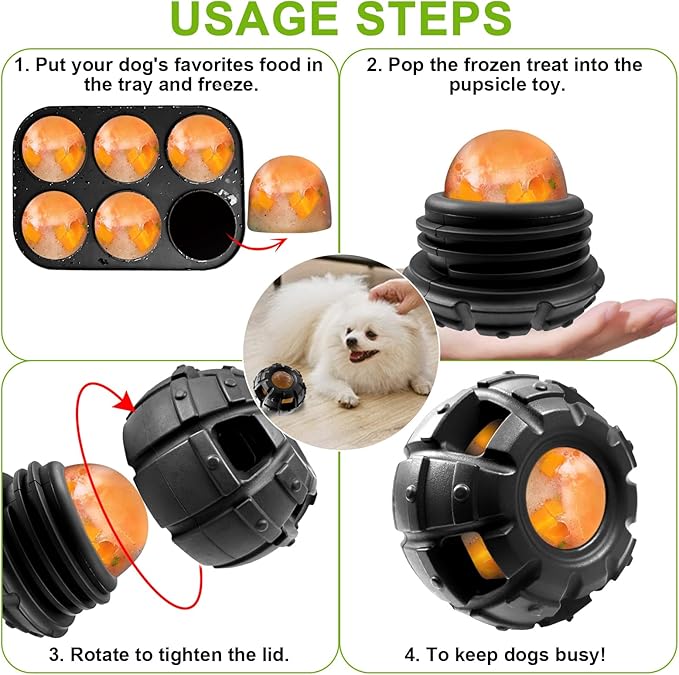 USAGE STEPS

1. Put your dog's favorites food in the tray and freeze.

2. Pop the frozen treat into the pupsicle toy.

3. Rotate to tighten the lid.

4. To keep dogs busy!