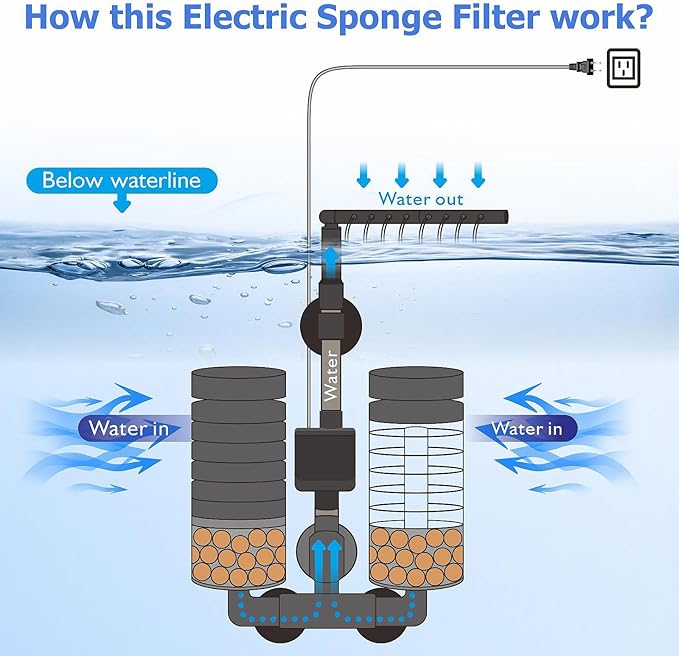 How this Electric Sponge Filter work?

Below waterline

Water out

Water

Water in

Water in