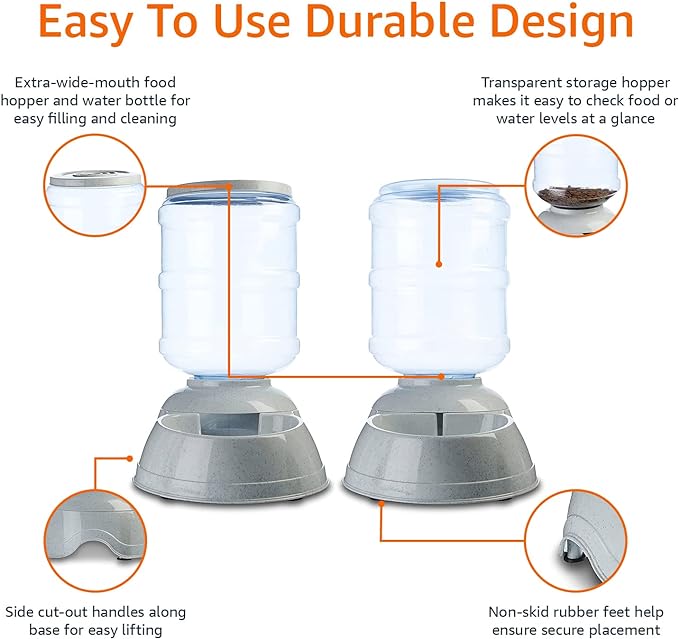 Easy To Use Durable Design

Extra-wide-mouth food hopper and water bottle for easy filling and cleaning

Transparent storage hopper makes it easy to check food or water levels at a glance

Side cut-out handles along base for easy lifting

Non-skid rubber feet help ensure secure placement