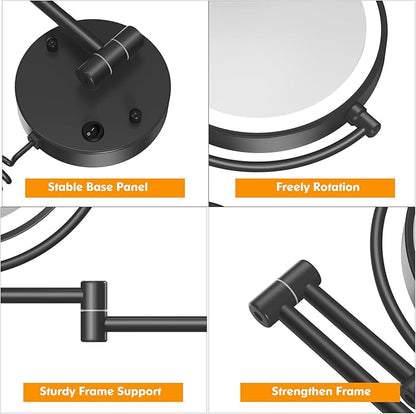 Stable Base Panel

Freely Rotation

Sturdy Frame Support

Strengthen Frame