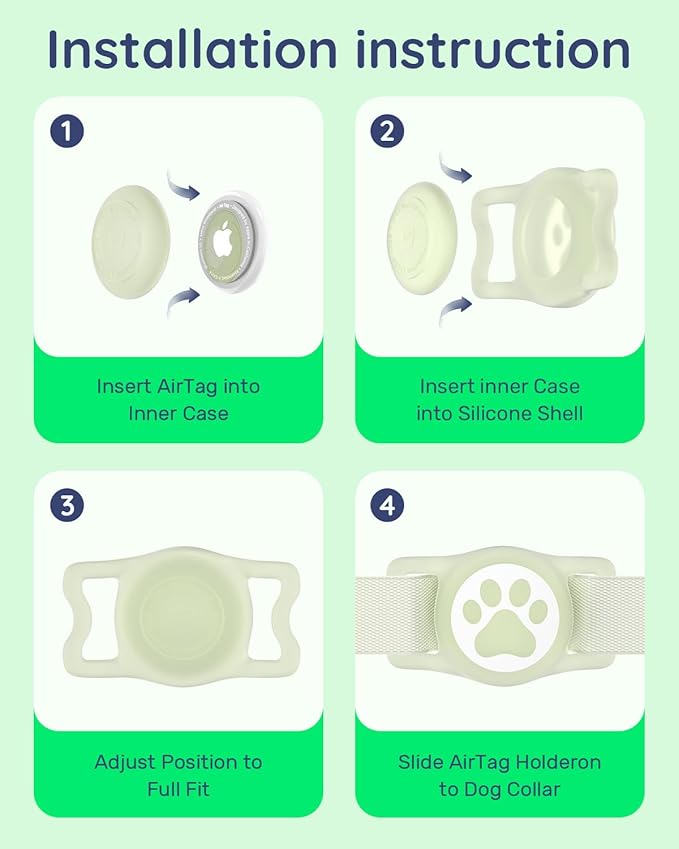 Installation instruction

1

Insert AirTag into Inner Case

2

Insert inner Case into Silicone Shell

3

Adjust Position to Full Fit

4

Slide AirTag Holderon to Dog Collar