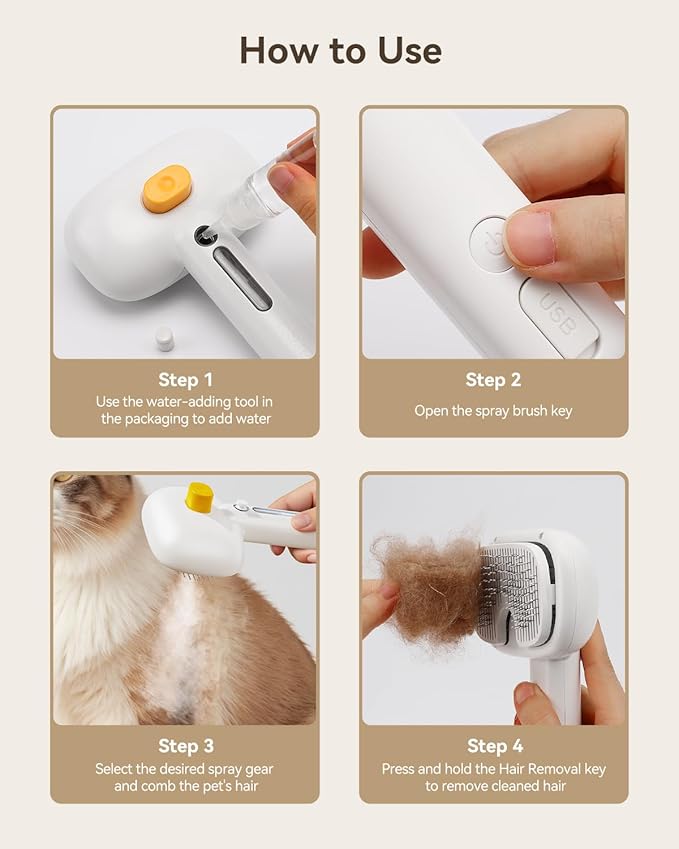 How to Use

USB

Step 1
Use the water-adding tool in the packaging to add water

Step 2
Open the spray brush key

Step 3
Select the desired spray gear and comb the pet's hair

Step 4
Press and hold the Hair Removal key to remove cleaned hair