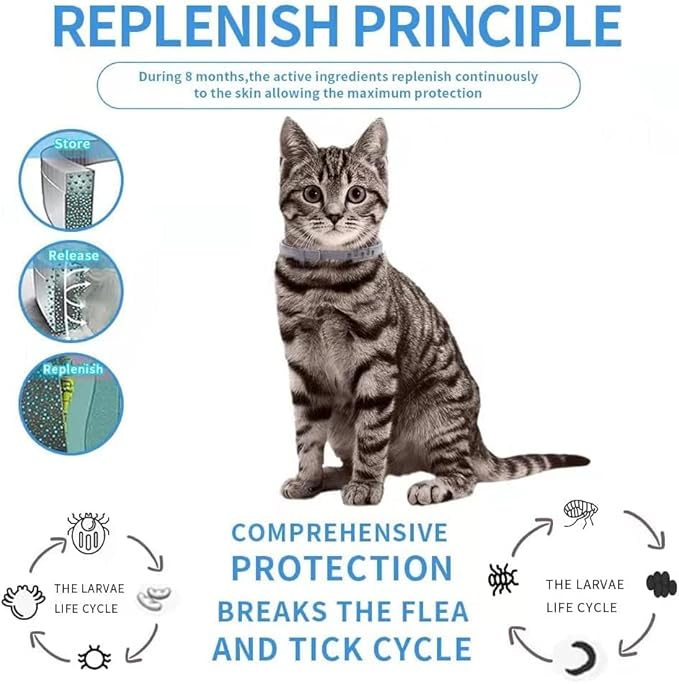 REPLENISH PRINCIPLE

During 8 months,the active ingredients replenish continuously to the skin allowing the maximum protection

Store

Release

Replenish

THE LARVAE LIFE CYCLE

COMPREHENSIVE PROTECTION BREAKS THE FLEA AND TICK CYCLE

THE LARVAE LIFE CYCLE