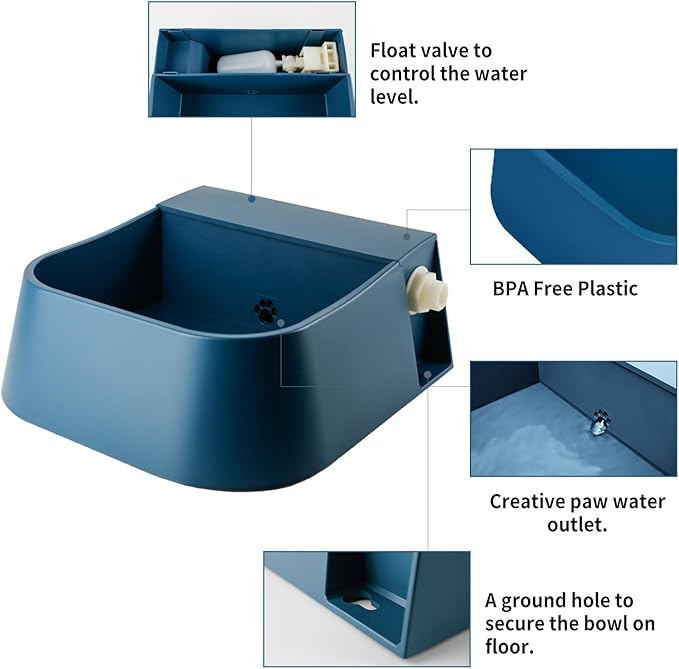 Float valve to control the water level.

BPA Free Plastic

Creative paw water outlet.

A ground hole to secure the bowl on floor.