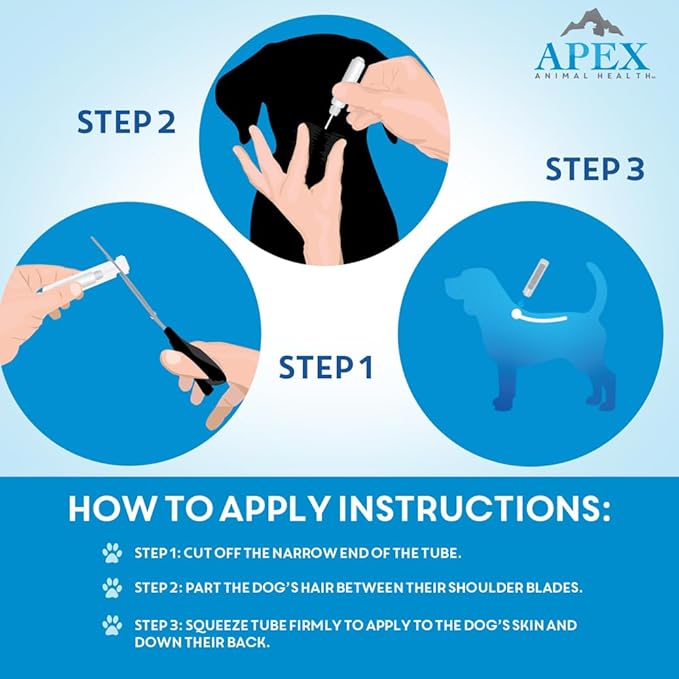 APEX
ANIMAL HEALTH™

STEP 2

STEP 3

STEP 1

HOW TO APPLY INSTRUCTIONS:

STEP 1: CUT OFF THE NARROW END OF THE TUBE.

STEP 2: PART THE DOG'S HAIR BETWEEN THEIR SHOULDER BLADES.

STEP 3: SQUEEZE TUBE FIRMLY TO APPLY TO THE DOG'S SKIN AND DOWN THEIR BACK.