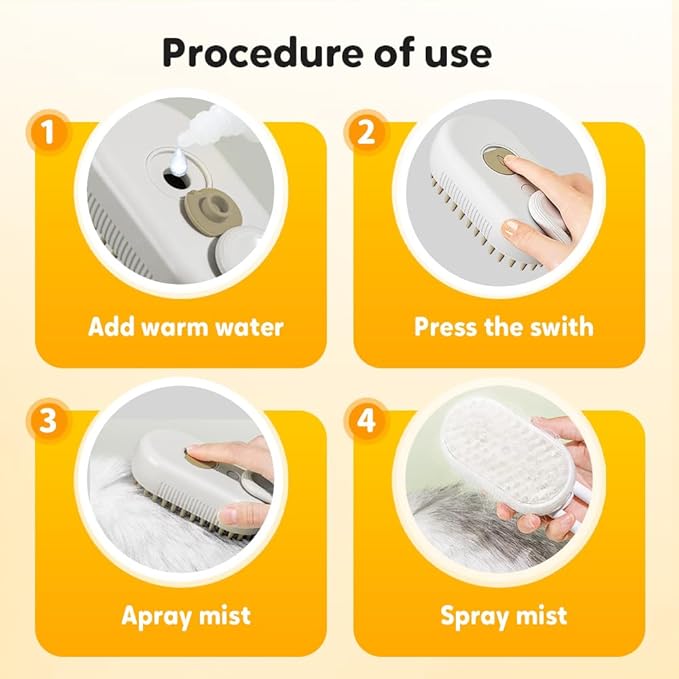 Procedure of use

1

Add warm water

2

Press the swith

3

Apray mist

4

Spray mist