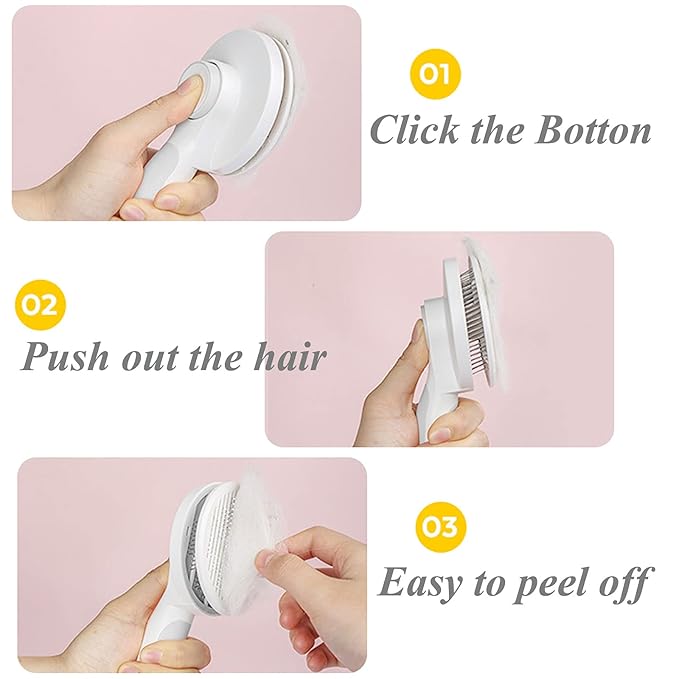 01

Click the Botton

02

Push out the hair

03

Easy to peel off