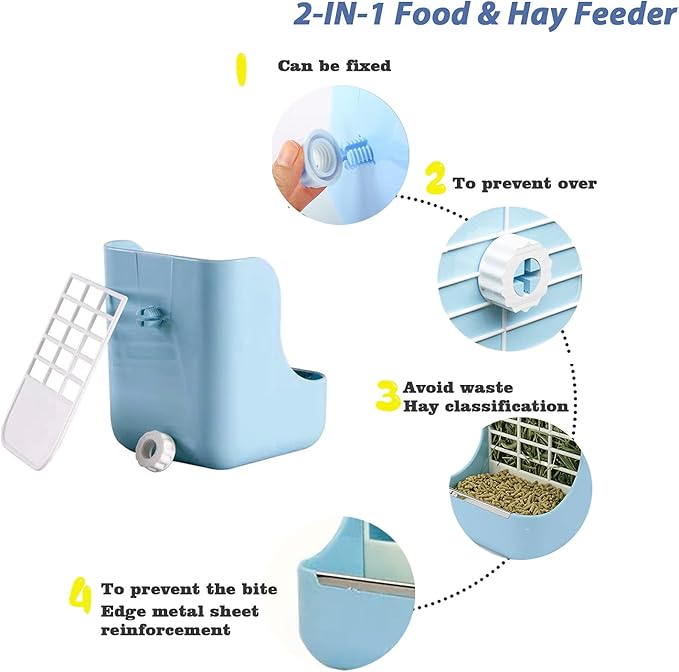 2-IN-1 Food & Hay Feeder

1 Can be fixed

2 To prevent over

3 Avoid waste
Hay classification

4 To prevent the bite
Edge metal sheet reinforcement