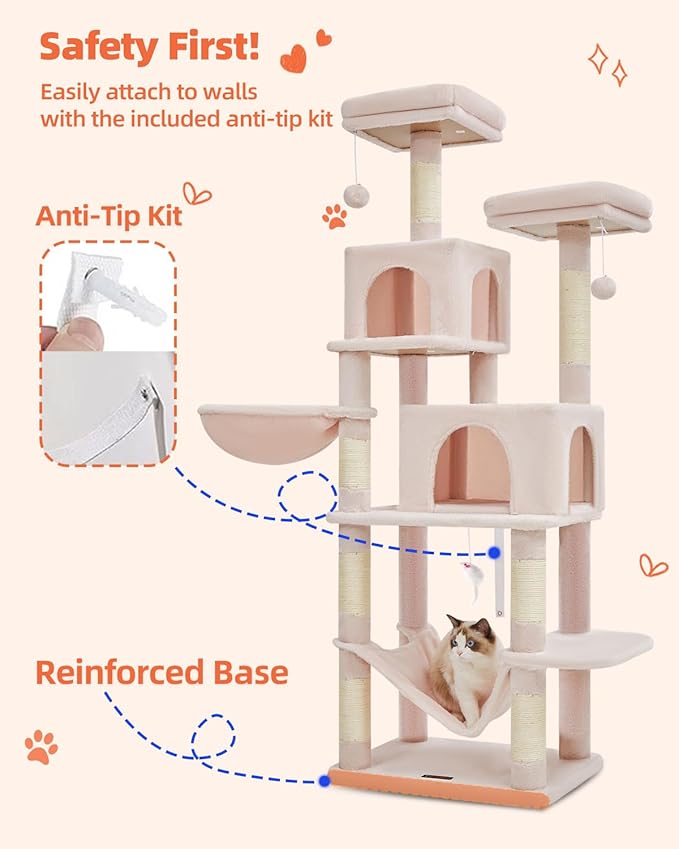 Safety First!
Easily attach to walls with the included anti-tip kit

Anti-Tip Kit

Reinforced Base