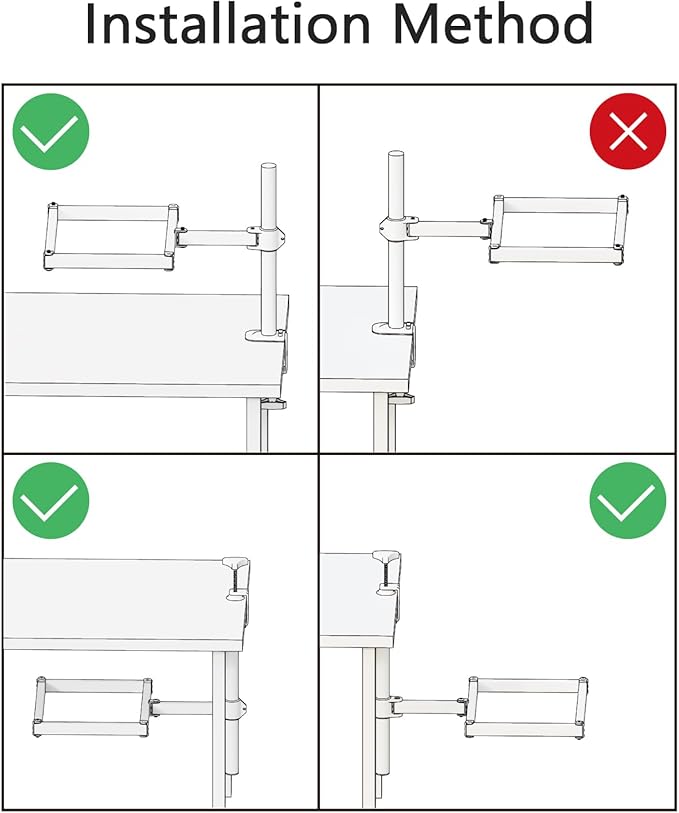 Installation Method