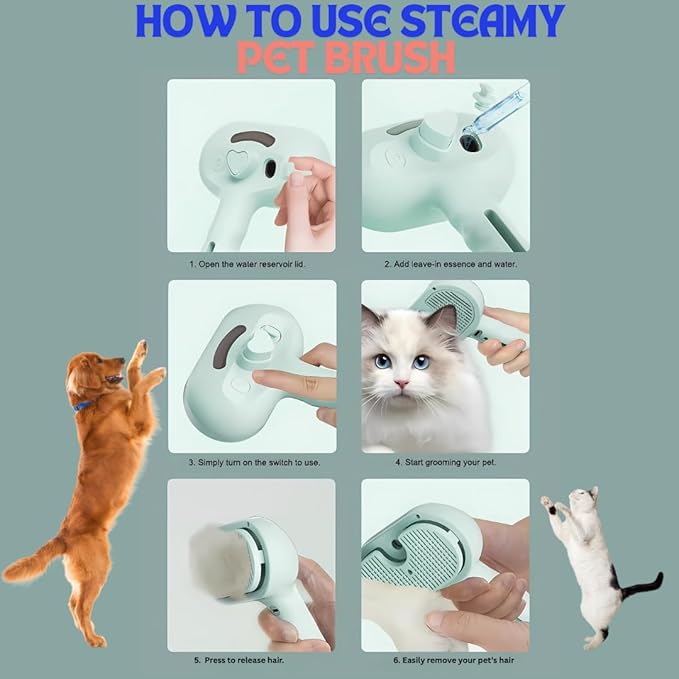 HOW TO USE STEAMY
PET BRUSH

1. Open the water reservoir lid.

2. Add leave-in essence and water.

3. Simply turn on the switch to use.

4. Start grooming your pet.

5. Press to release hair.

6. Easily remove your pet's hair