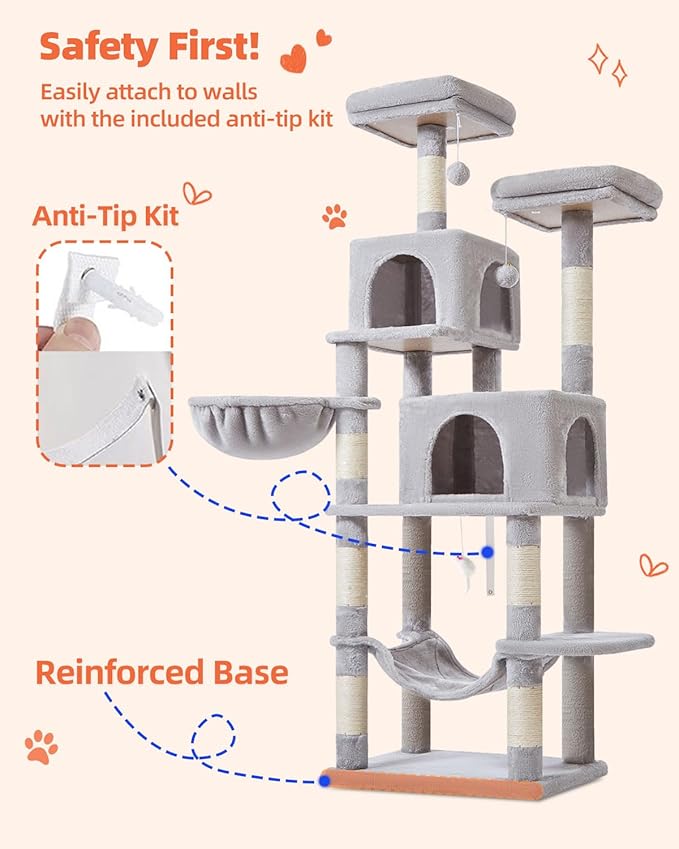 Safety First!
Easily attach to walls with the included anti-tip kit

Anti-Tip Kit

Reinforced Base