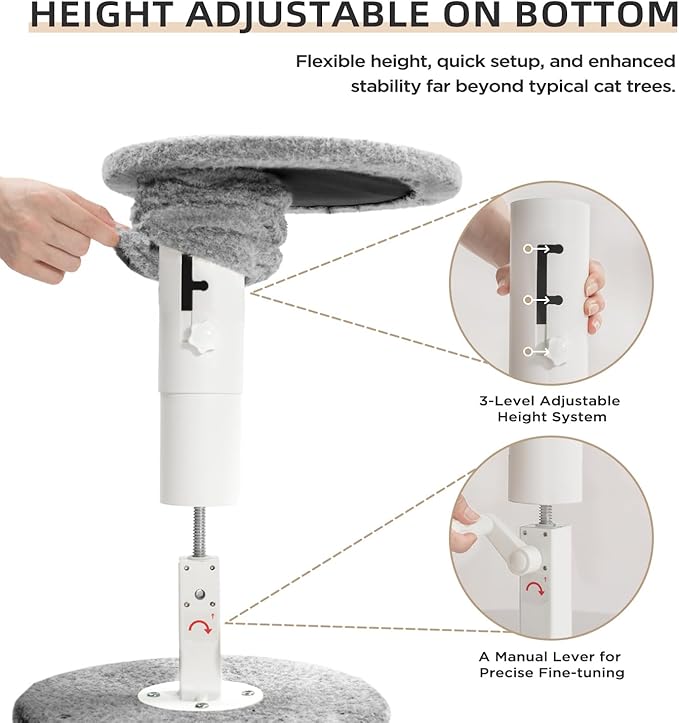 HEIGHT ADJUSTABLE ON BOTTOM

Flexible height, quick setup, and enhanced stability far beyond typical cat trees.

3-Level Adjustable Height System

A Manual Lever for Precise Fine-tuning