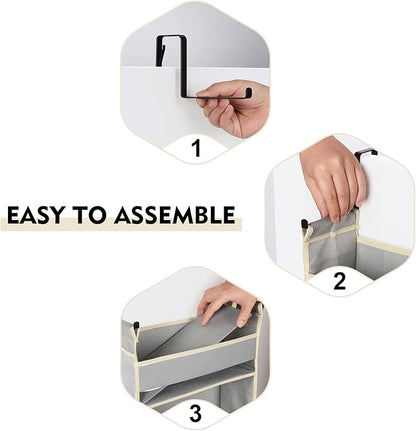 1

EASY TO ASSEMBLE

2

3