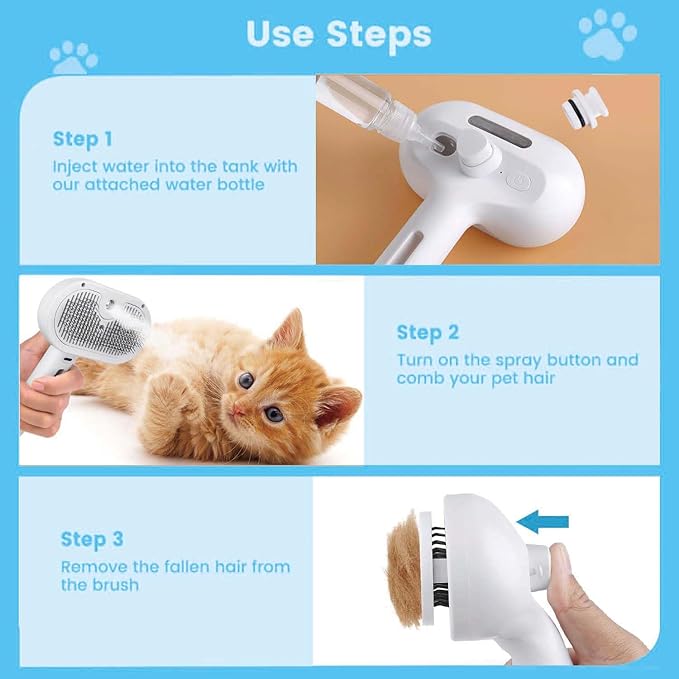 Use Steps

Step 1
Inject water into the tank with our attached water bottle

Step 2
Turn on the spray button and comb your pet hair

Step 3
Remove the fallen hair from the brush