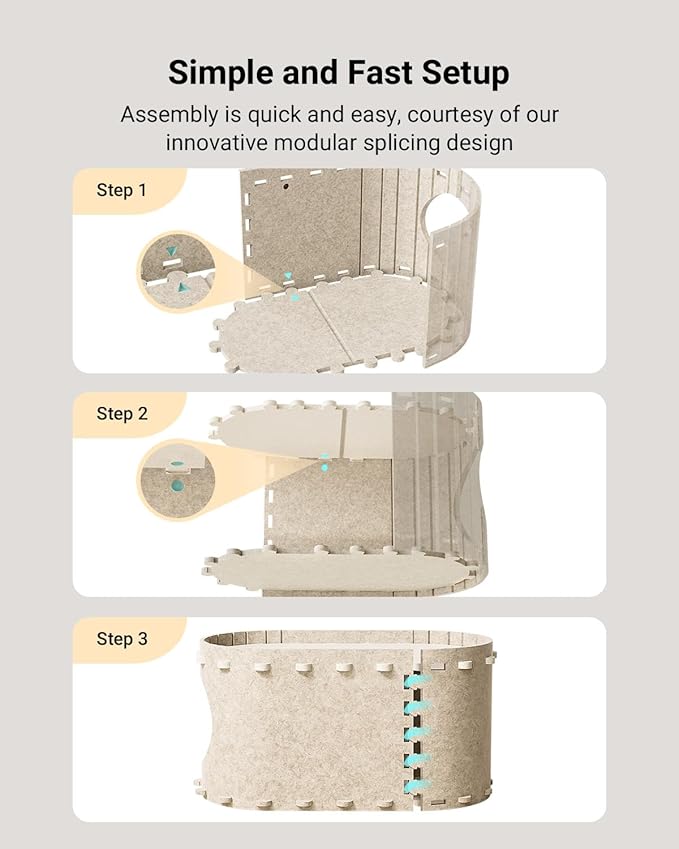 Simple and Fast Setup

Assembly is quick and easy, courtesy of our innovative modular splicing design

Step 1

Step 2

Step 3