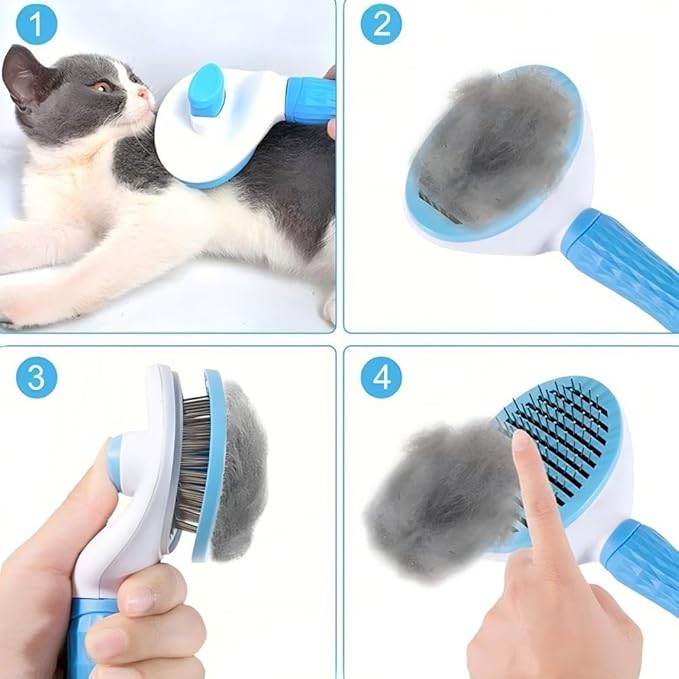 1
2
3
4