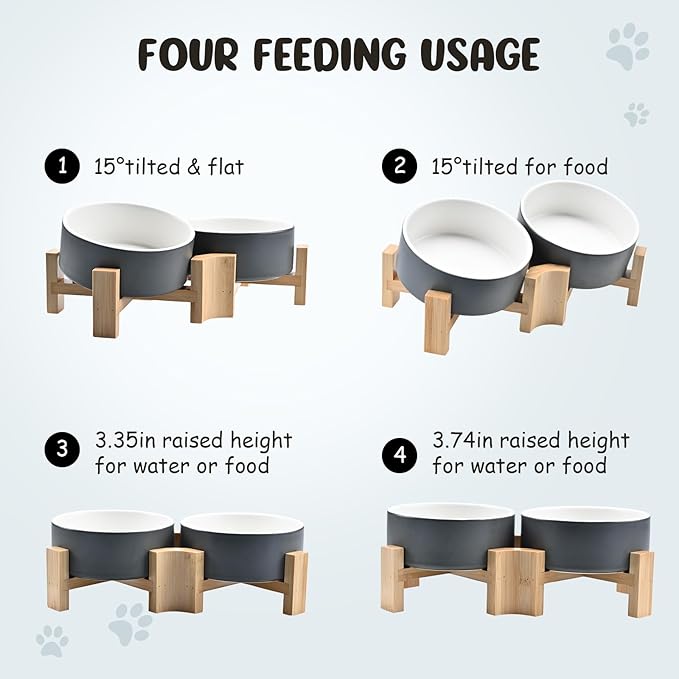 FOUR FEEDING USAGE

1 15°tilted & flat

2 15°tilted for food

3 3.35in raised height for water or food

4 3.74in raised height for water or food