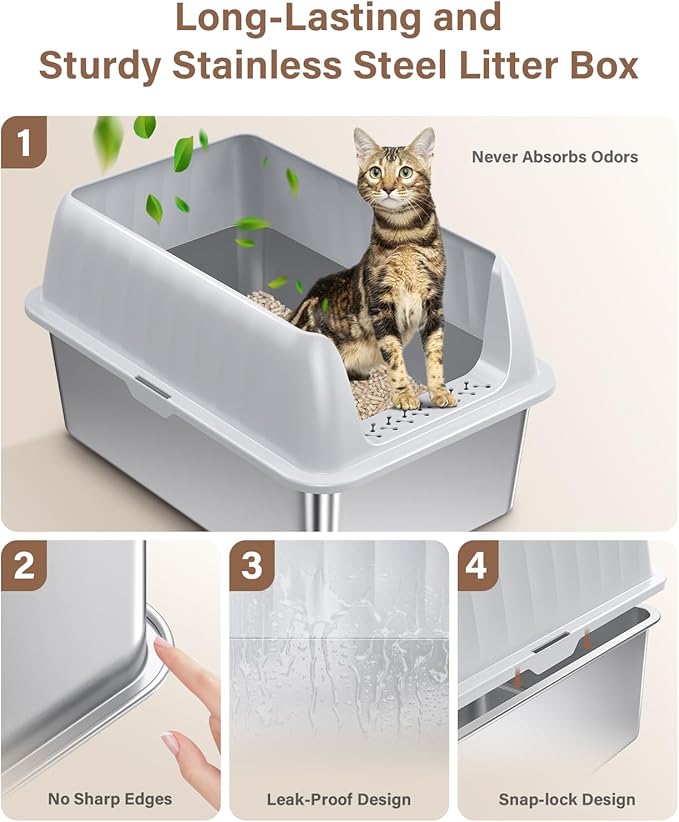 Long-Lasting and
Sturdy Stainless Steel Litter Box

1

Never Absorbs Odors

2

No Sharp Edges

3

Leak-Proof Design

4

Snap-lock Design