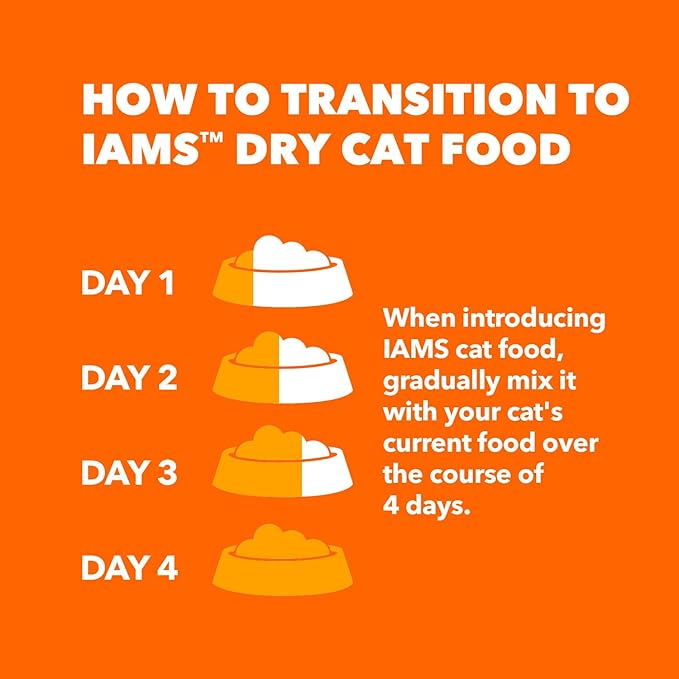 HOW TO TRANSITION TO IAMS™ DRY CAT FOOD

DAY 1

DAY 2

DAY 3

DAY 4

When introducing IAMS cat food, gradually mix it with your cat's current food over the course of 4 days.