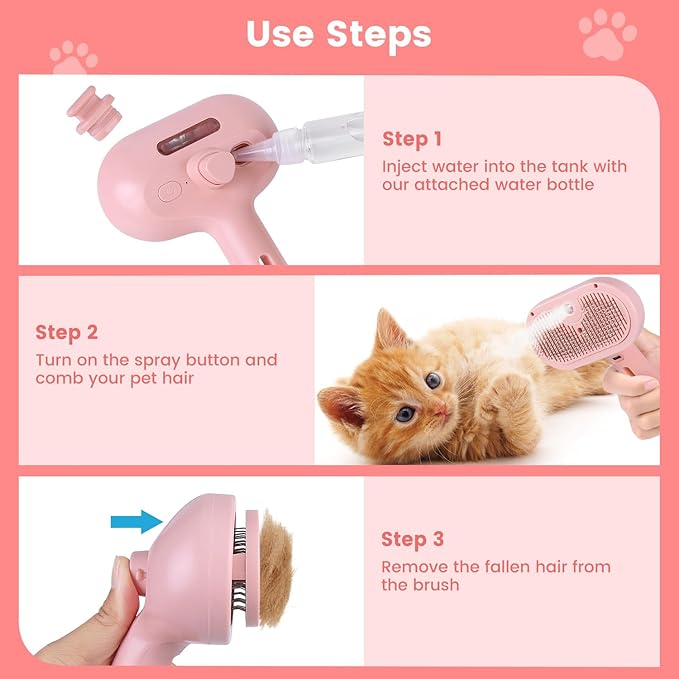 Use Steps

Step 1
Inject water into the tank with our attached water bottle

Step 2
Turn on the spray button and comb your pet hair

Step 3
Remove the fallen hair from the brush