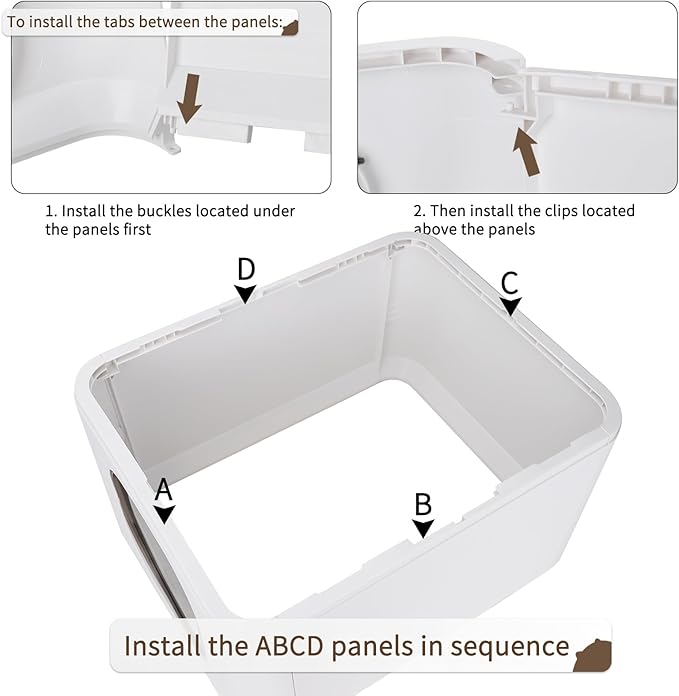 To install the tabs between the panels:

1. Install the buckles located under the panels first

2. Then install the clips located above the panels

D

C

A

B

Install the ABCD panels in sequence