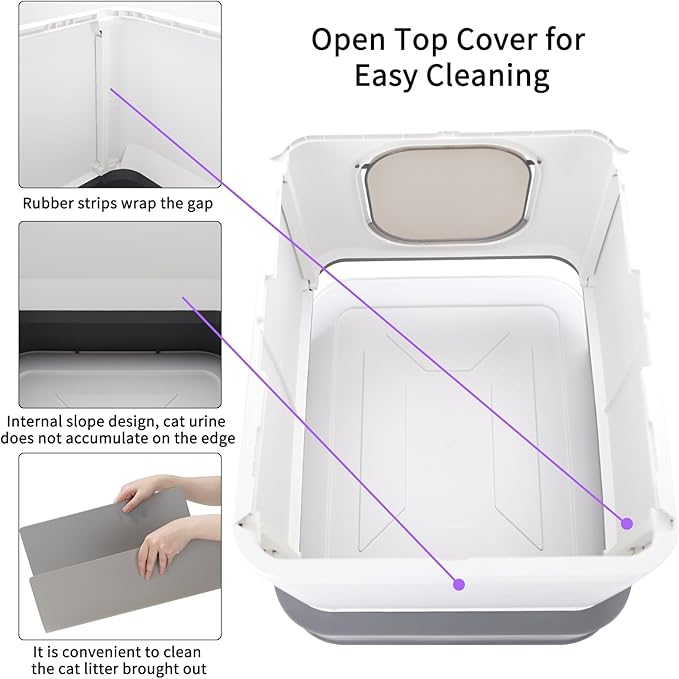 Open Top Cover for Easy Cleaning

Rubber strips wrap the gap

Internal slope design, cat urine does not accumulate on the edge

It is convenient to clean the cat litter brought out