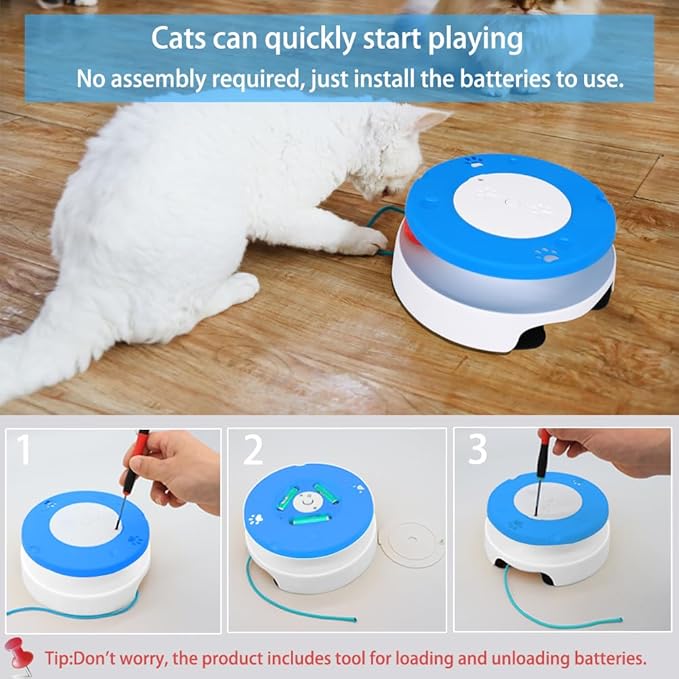 Cats can quickly start playing
No assembly required, just install the batteries to use.

1

2

3

Tip:Don't worry, the product includes tool for loading and unloading batteries.