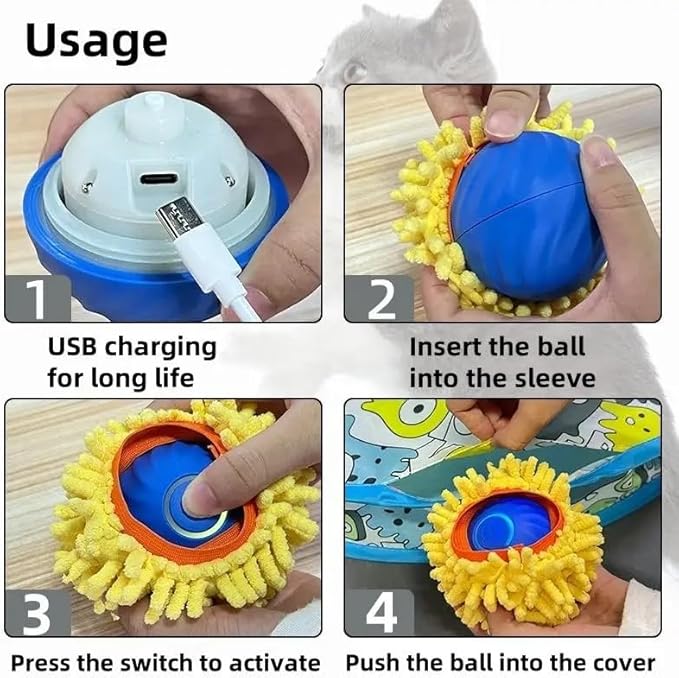 Usage

1

USB charging for long life

2

Insert the ball into the sleeve

3

Press the switch to activate

4

Push the ball into the cover