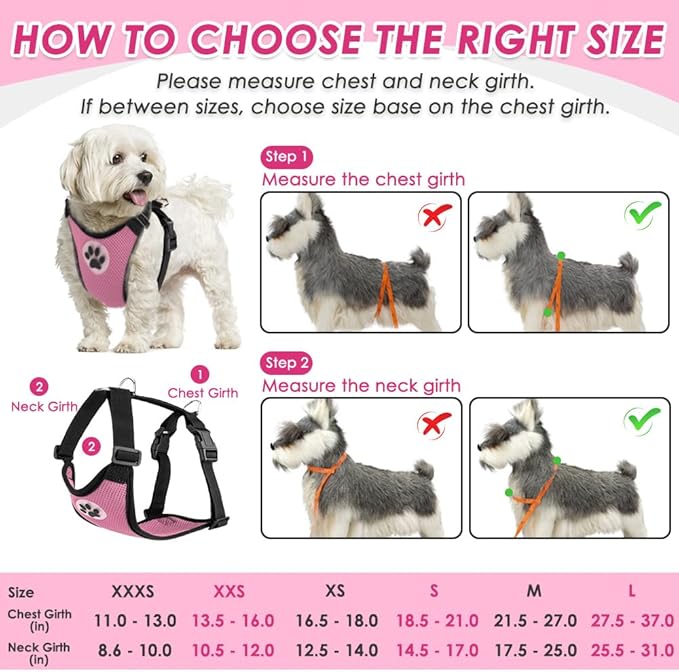 HOW TO CHOOSE THE RIGHT SIZE

Please measure chest and neck girth.
If between sizes, choose size base on the chest girth.

Step 1
Measure the chest girth

Step 2
Measure the neck girth

2
Neck Girth

1
Chest Girth

2

| Size | XXXS | XXS | XS | S | M | L |
|---|---|---|---|---|---|---|
| Chest Girth (in) | 11.0 - 13.0 | 13.5 - 16.0 | 16.5 - 18.0 | 18.5 - 21.0 | 21.5 - 27.0 | 27.5 - 37.0 |
| Neck Girth (in) | 8.6 - 10.0 | 10.5 - 12.0 | 12.5 - 14.0 | 14.5 - 17.0 | 17.5 - 25.0 | 25.5 - 31.0 |