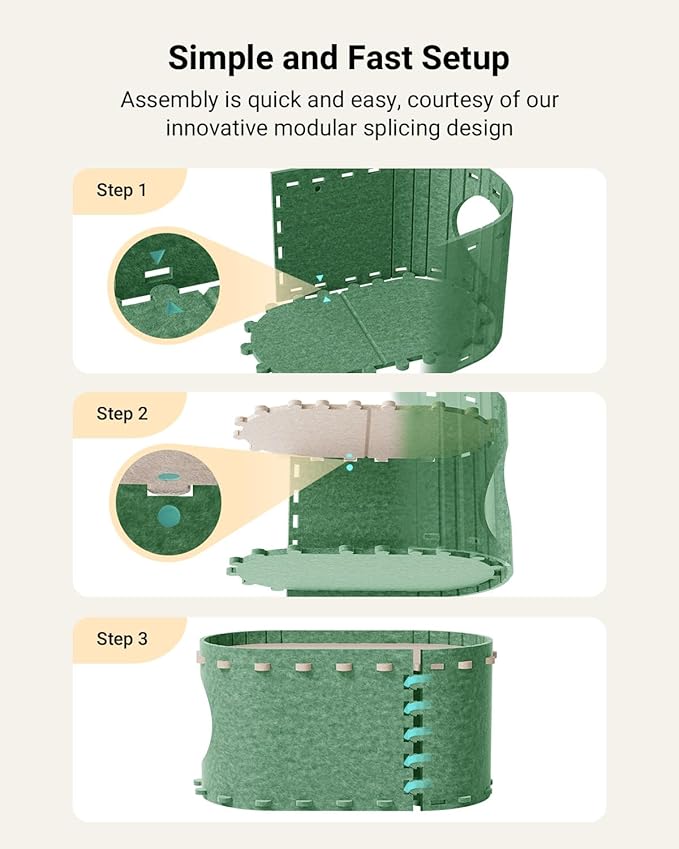 Simple and Fast Setup

Assembly is quick and easy, courtesy of our innovative modular splicing design

Step 1

Step 2

Step 3