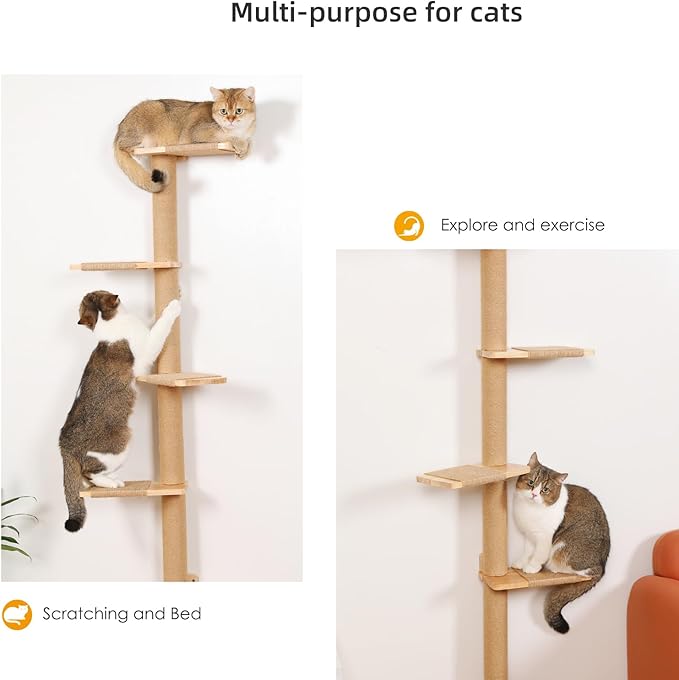 Multi-purpose for cats

Explore and exercise

Scratching and Bed