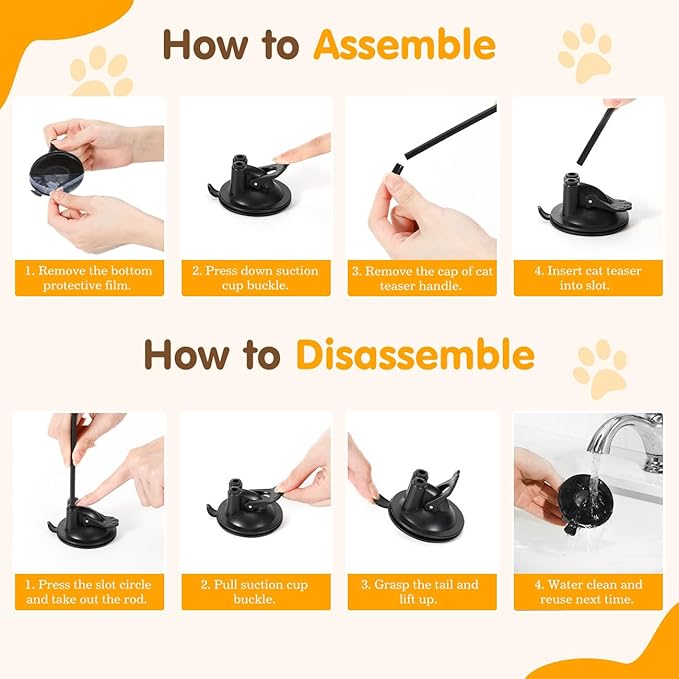 How to Assemble

1. Remove the bottom protective film.

2. Press down suction cup buckle.

3. Remove the cap of cat teaser handle.

4. Insert cat teaser into slot.

How to Disassemble

1. Press the slot circle and take out the rod.

2. Pull suction cup buckle.

3. Grasp the tail and lift up.

4. Water clean and reuse next time.