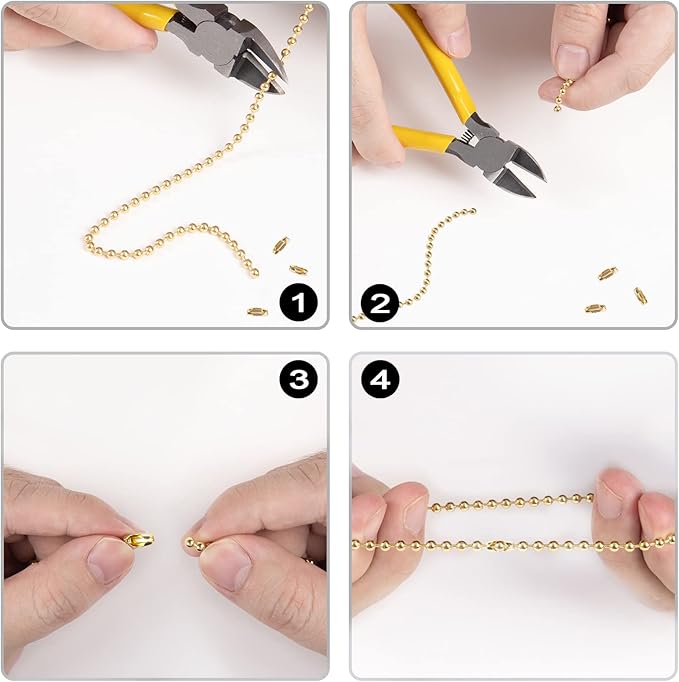 1
2
3
4