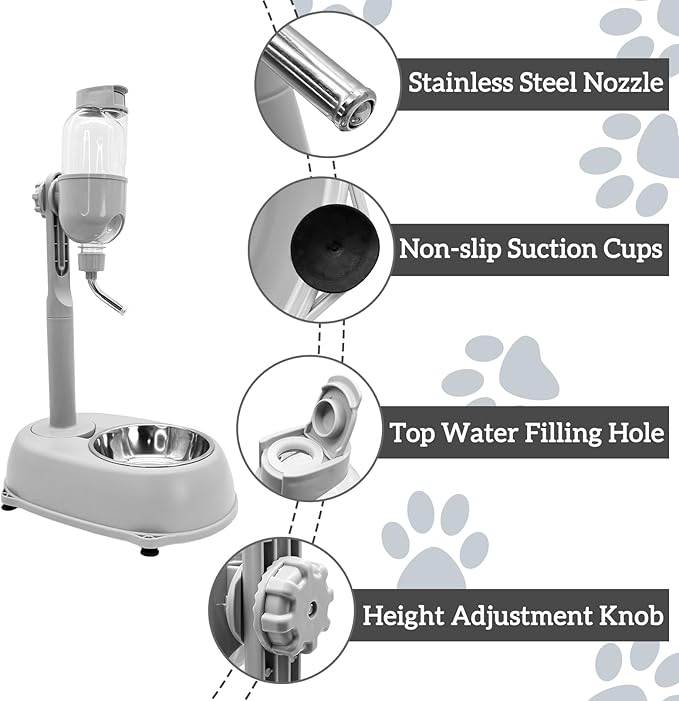 Stainless Steel Nozzle

Non-slip Suction Cups

Top Water Filling Hole

Height Adjustment Knob